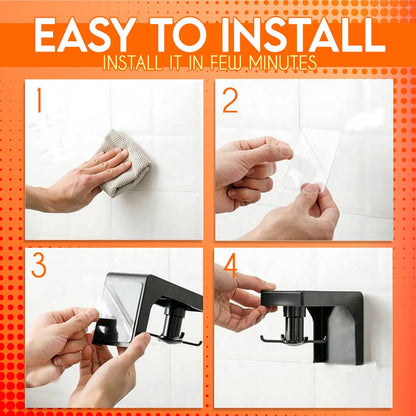 EASY TO INSTALL
INSTALL IT IN FEW MINUTES

1

2

3

4